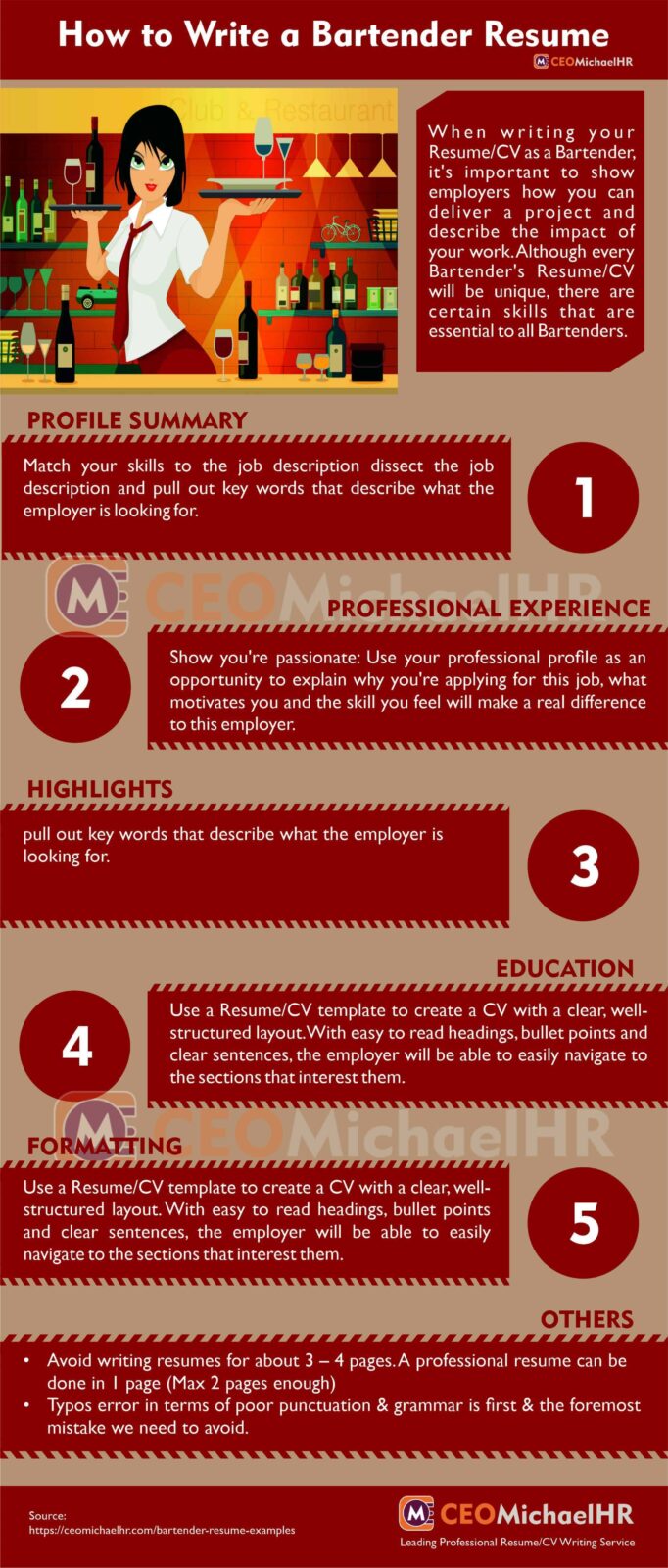 How to Write a Bartender Resume

CEOMichaelHR

Club & Restaurant

When writing your Resume/CV as a Bartender, it's important to show employers how you can deliver a project and describe the impact of your work. Although every Bartender's Resume/CV will be unique, there are certain skills that are essential to all Bartenders.

PROFILE SUMMARY

Match your skills to the job description dissect the job description and pull out key words that describe what the employer is looking for.

1

CEOMichaelHR

PROFESSIONAL EXPERIENCE

2

Show you're passionate: Use your professional profile as an opportunity to explain why you're applying for this job, what motivates you and the skill you feel will make a real difference to this employer.

HIGHLIGHTS

pull out key words that describe what the employer is looking for.

3

EDUCATION

4

Use a Resume/CV template to create a CV with a clear, well-structured layout. With easy to read headings, bullet points and clear sentences, the employer will be able to easily navigate to the sections that interest them.

CEOMichaelHR

FORMATTING

Use a Resume/CV template to create a CV with a clear, well-structured layout. With easy to read headings, bullet points and clear sentences, the employer will be able to easily navigate to the sections that interest them.

5

OTHERS

• Avoid writing resumes for about 3 – 4 pages. A professional resume can be done in 1 page (Max 2 pages enough)
• Typos error in terms of poor punctuation & grammar is first & the foremost mistake we need to avoid.

Source:
https://ceomichaelhr.com/bartender-resume-examples

CEOMichaelHR
Leading Professional Resume/CV Writing Service