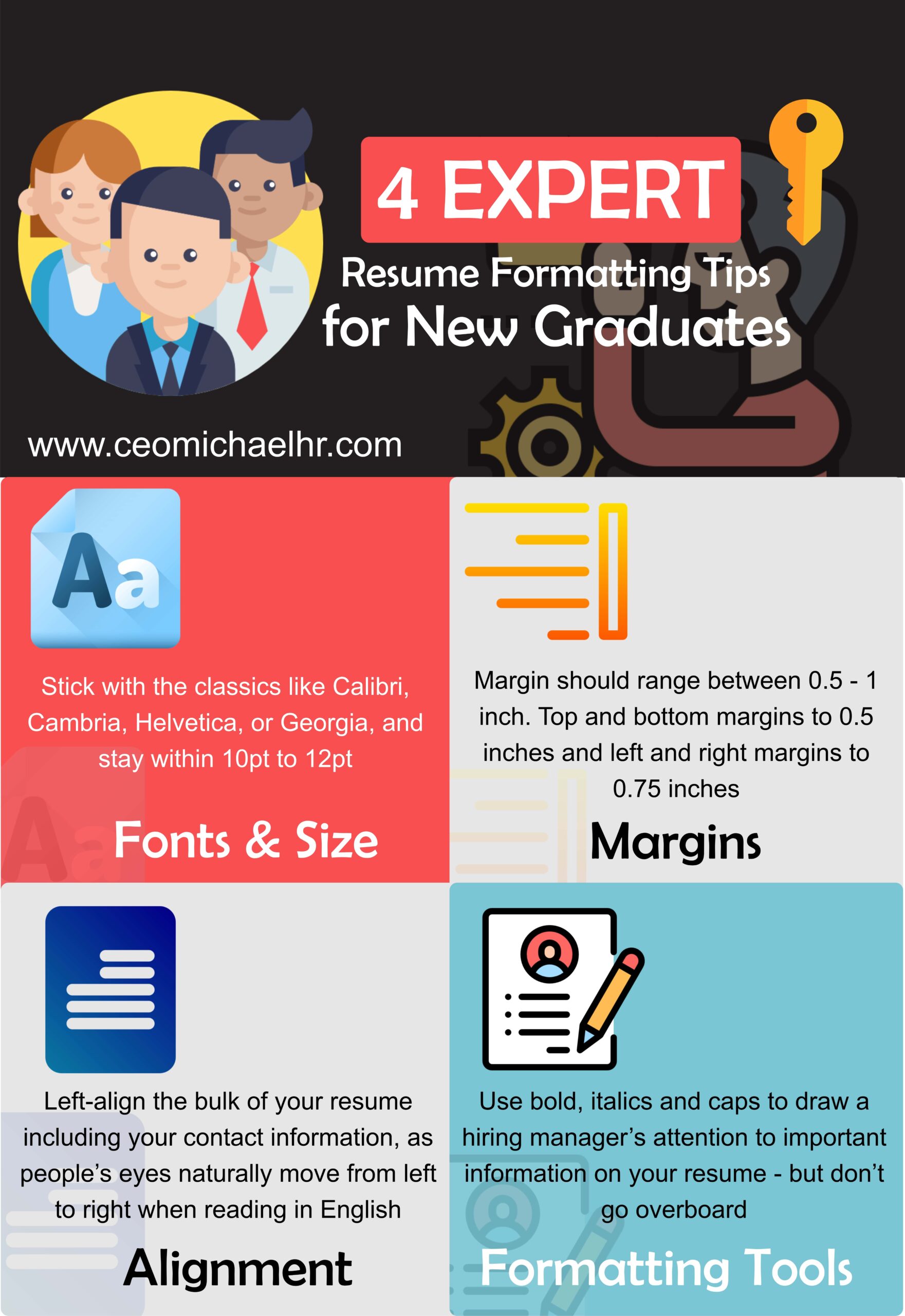 4 EXPERT

Resume Formatting Tips for New Graduates

www.ceomichaelhr.com

Aa

Stick with the classics like Calibri, Cambria, Helvetica, or Georgia, and stay within 10pt to 12pt

Fonts & Size

Margin should range between 0.5 - 1 inch. Top and bottom margins to 0.5 inches and left and right margins to 0.75 inches

Margins

Left-align the bulk of your resume including your contact information, as people's eyes naturally move from left to right when reading in English

Alignment

Use bold, italics and caps to draw a hiring manager's attention to important information on your resume - but don't go overboard

Formatting Tools